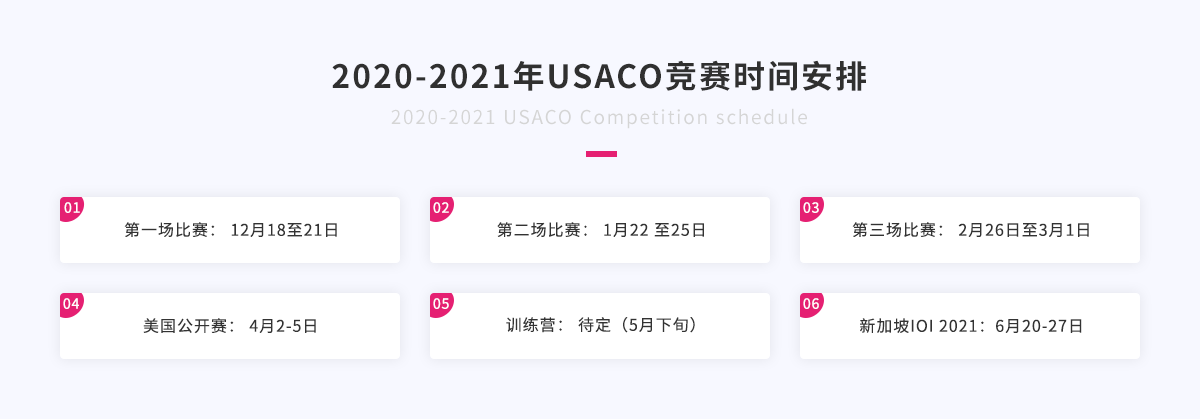 2020-2021年USACO竞赛时间安排

2020-2021 USACO Competition schedule

01
第一场比赛： 12月18至21日

02
第二场比赛： 1月22 至25日

03
第三场比赛： 2月26日至3月1日

04
美国公开赛： 4月2-5日

05
训练营： 待定（5月下旬）

06
新加坡IOI 2021：6月20-27日