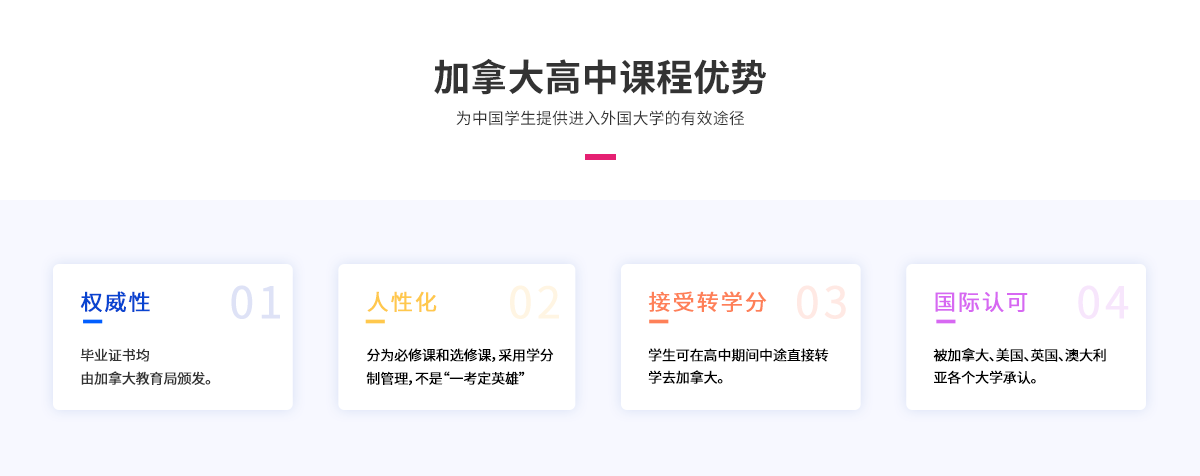 加拿大高中课程优势

为中国学生提供进入外国大学的有效途径

权威性

01

毕业证书均由加拿大教育局颁发。

人性化

02

分为必修课和选修课，采用学分制管理，不是“一考定英雄”

接受转学分

03

学生可在高中期间中途直接转学去加拿大。

国际认可

04

被加拿大、美国、英国、澳大利亚各个大学承认。