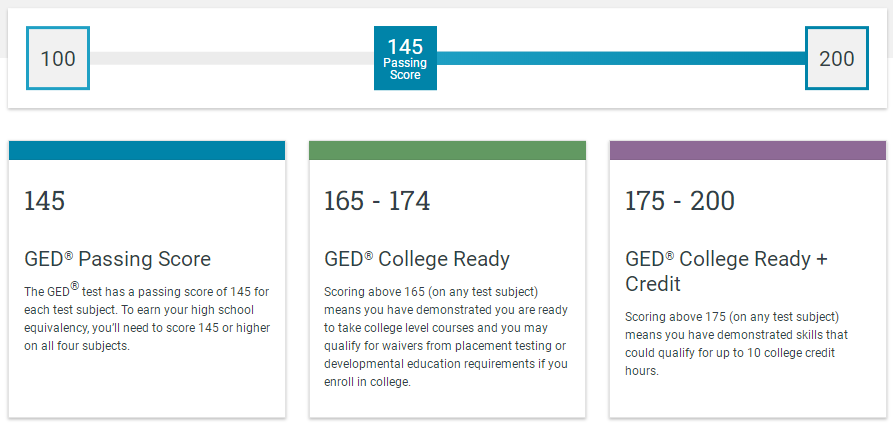 100

145
Passing
Score

200

145

GED® Passing Score

The GED® test has a passing score of 145 for each test subject. To earn your high school equivalency, you'll need to score 145 or higher on all four subjects.

165 - 174

GED® College Ready

Scoring above 165 (on any test subject) means you have demonstrated you are ready to take college level courses and you may qualify for waivers from placement testing or developmental education requirements if you enroll in college.

175 - 200

GED® College Ready + Credit

Scoring above 175 (on any test subject) means you have demonstrated skills that could qualify for up to 10 college credit hours.